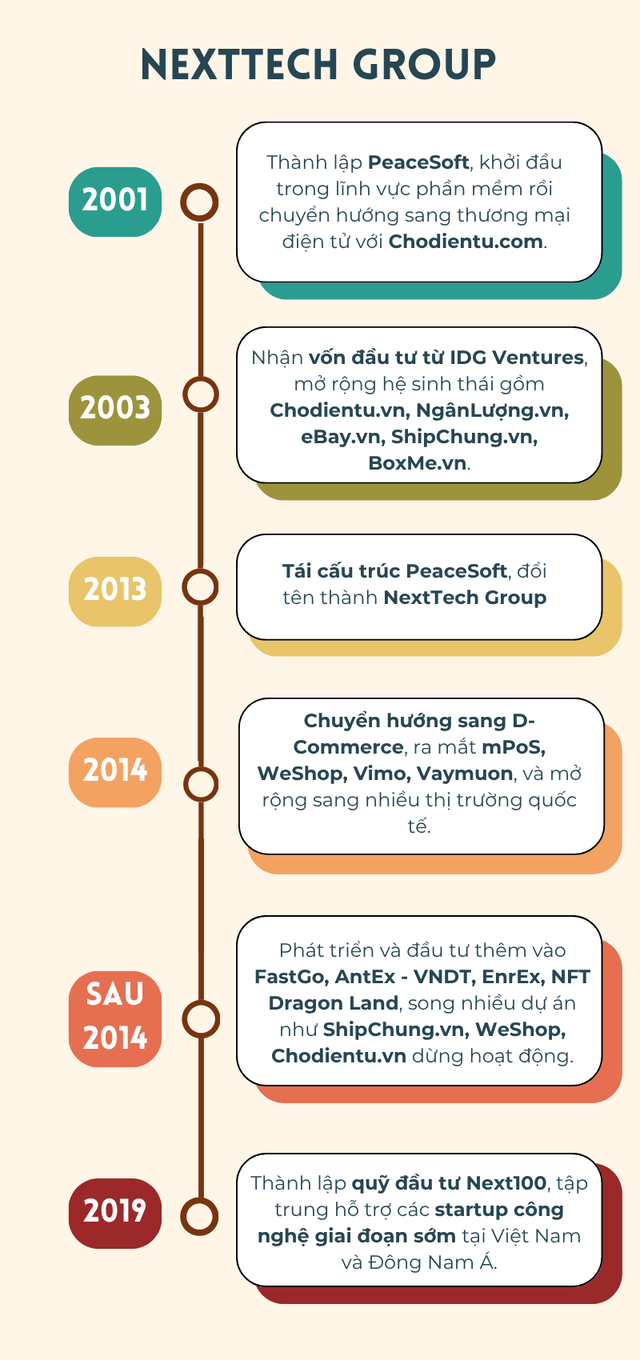 NEXTTECH GROUP

2001

Thành lập PeaceSoft, khởi đầu trong lĩnh vực phần mềm rồi chuyển hướng sang thương mại điện tử với Chodientu.com.

2003

Nhận vốn đầu tư từ IDG Ventures, mở rộng hệ sinh thái gồm Chodientu.vn, NgânLượng.vn, eBay.vn, ShipChung.vn, BoxMe.vn.

2013

Tái cấu trúc PeaceSoft, đổi tên thành NextTech Group

2014

Chuyển hướng sang D-Commerce, ra mắt mPoS, WeShop, Vimo, Vaymuon, và mở rộng sang nhiều thị trường quốc tế.

SAU 2014

Phát triển và đầu tư thêm vào FastGo, AntEx - VNDT, EnrEx, NFT Dragon Land, song nhiều dự án như ShipChung.vn, WeShop, Chodientu.vn dừng hoạt động.

2019

Thành lập quỹ đầu tư Next100, tập trung hỗ trợ các startup công nghệ giai đoạn sớm tại Việt Nam và Đông Nam Á.