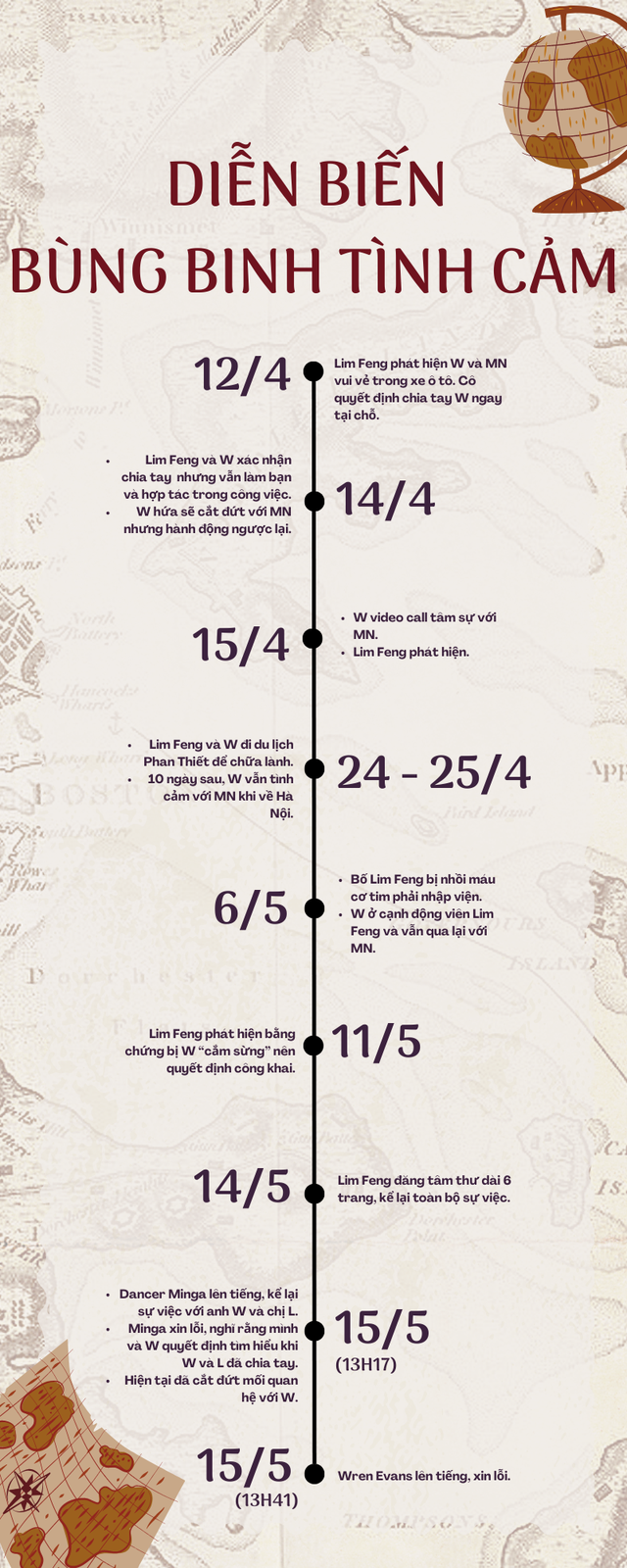 DIỄN BIẾN
BÙNG BINH TÌNH CẢM

12/4

Lim Feng phát hiện W và MN vui vẻ trong xe ô tô. Cô quyết định chia tay W ngay tại chỗ.

- Lim Feng và W xác nhận chia tay nhưng vẫn làm bạn và hợp tác trong công việc.
- W hứa sẽ cắt đứt với MN nhưng hành động ngược lại.

14/4

15/4

- W video call tâm sự với MN.
- Lim Feng phát hiện.

- Lim Feng và W đi du lịch Phan Thiết để chữa lành.
- 10 ngày sau, W vẫn tình cảm với MN khi về Hà Nội.

24 - 25/4

6/5

- Bố Lim Feng bị nhồi máu cơ tim phải nhập viện.
- W ở cạnh động viên Lim Feng và vẫn qua lại với MN.

Lim Feng phát hiện bằng chứng bị W "cắm sừng" nên quyết định công khai.

11/5

14/5

Lim Feng đăng tâm thư dài 6 trang, kể lại toàn bộ sự việc.

- Dancer Minga lên tiếng, kể lại sự việc với anh W và chị L.
- Minga xin lỗi, nghĩ rằng mình và W quyết định tìm hiểu khi W và L đã chia tay.
- Hiện tại đã cắt đứt mối quan hệ với W.

15/5
(13H17)

15/5
(13H41)

Wren Evans lên tiếng, xin lỗi.